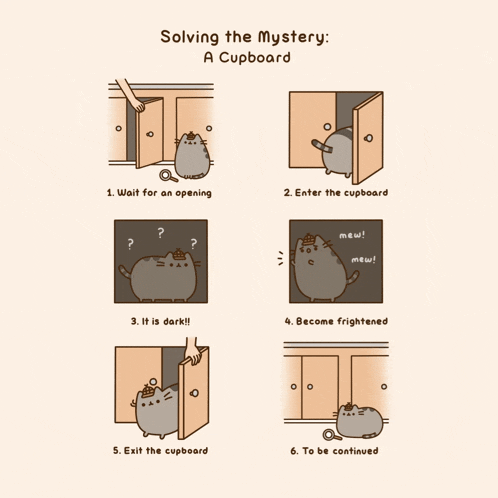 Solving the Mystery:
A Cupboard

1. Wait for an opening

2. Enter the cupboard

? ? ?

3. It is dark!!

mew! mew!

4. Become frightened

5. Exit the cupboard

6. To be continued