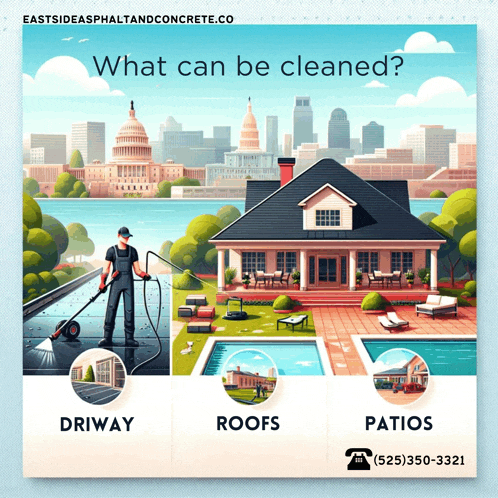 EASTSIDEASPHALTANDCONCRETE.CO

What can be cleaned?

DRIWAY

ROOFS

PATIOS

(525)350-3321