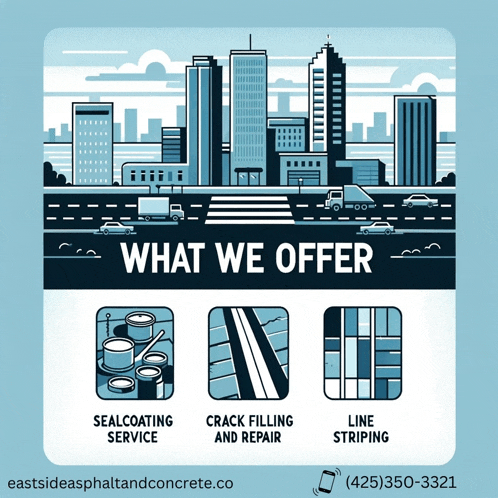 WHAT WE OFFER

SEALCOATING SERVICE

CRACK FILLING AND REPAIR

LINE STRIPING

eastsideasphaltandconcrete.co

(425)350-3321