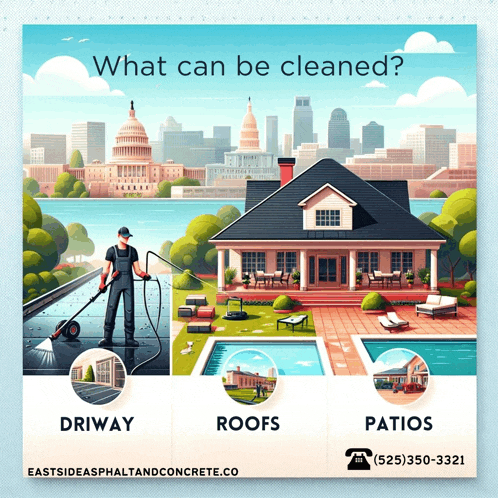 What can be cleaned?

DRIWAY

ROOFS

PATIOS

(525)350-3321

EASTSIDEASPHALTANDCONCRETE.CO