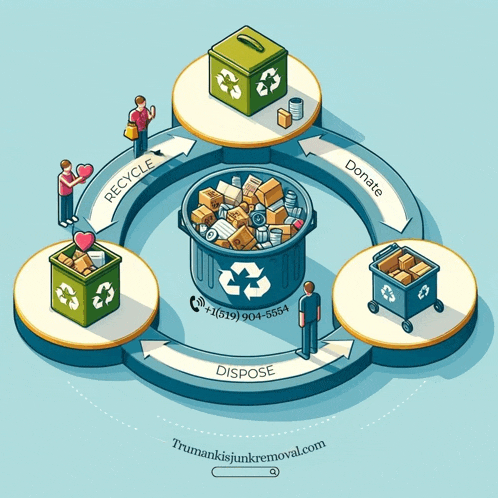 RECYCLE

Donate

+1(519) 904-5554

DISPOSE

Trumankisjunkremoval.com